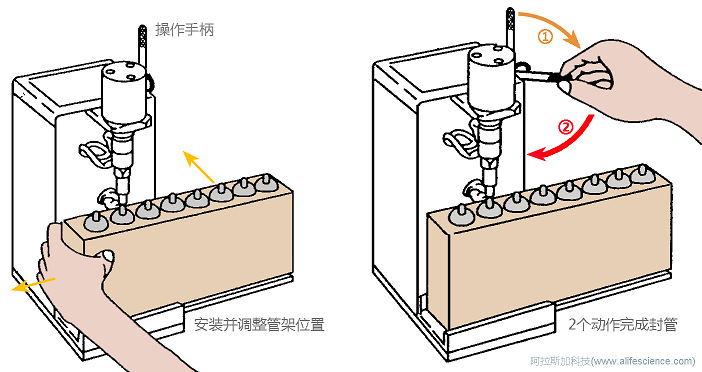 操作手柄

安装并调整管架位置

①

②

2个动作完成封管

阿拉斯加科技(www.alifescience.com)