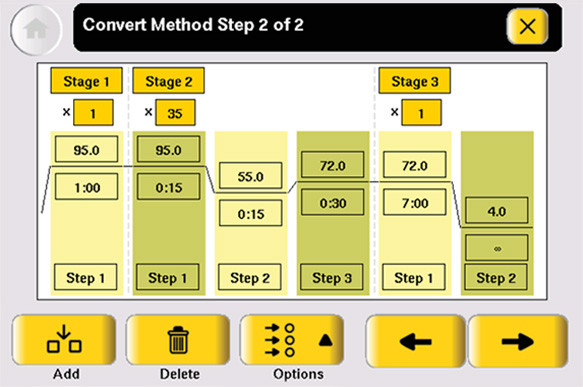 Convert Method Step 2 of 2

Stage 1
× 1
95.0
1:00
Step 1

Stage 2
× 35
95.0
0:15
Step 1

55.0
0:15
Step 2

72.0
0:30
Step 3

Stage 3
× 1
72.0
7:00
Step 1

4.0
∞
Step 2

Add
Delete
Options